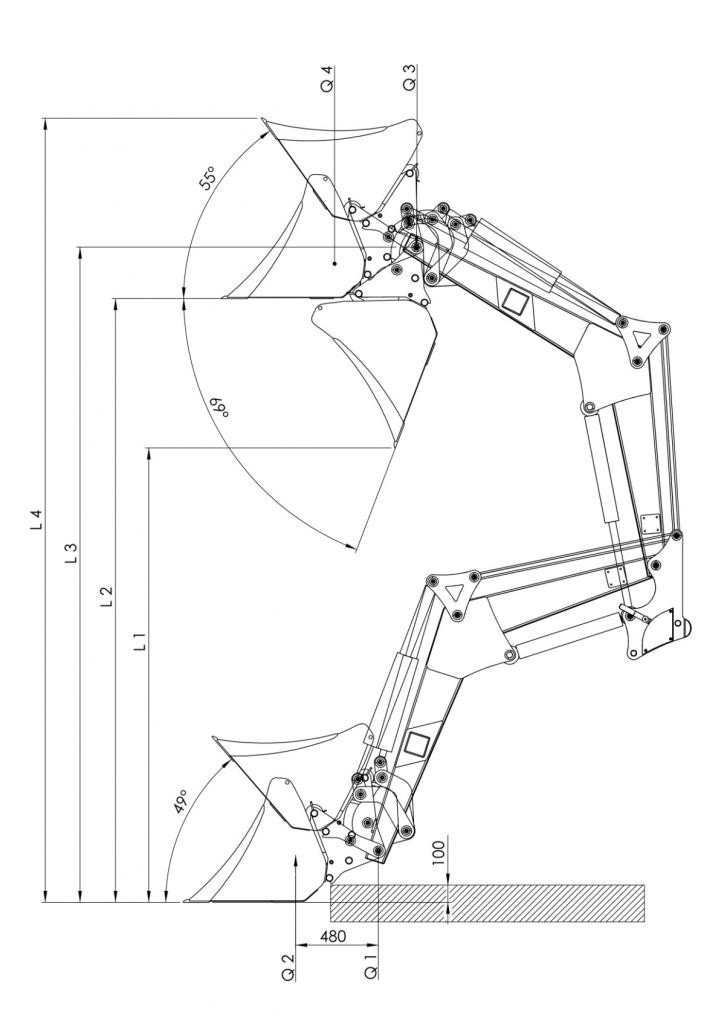 Q 4
Q 3
55°
69°
L 4
L 3
L 2
L 1
49°
100
480
Q 2
Q 1